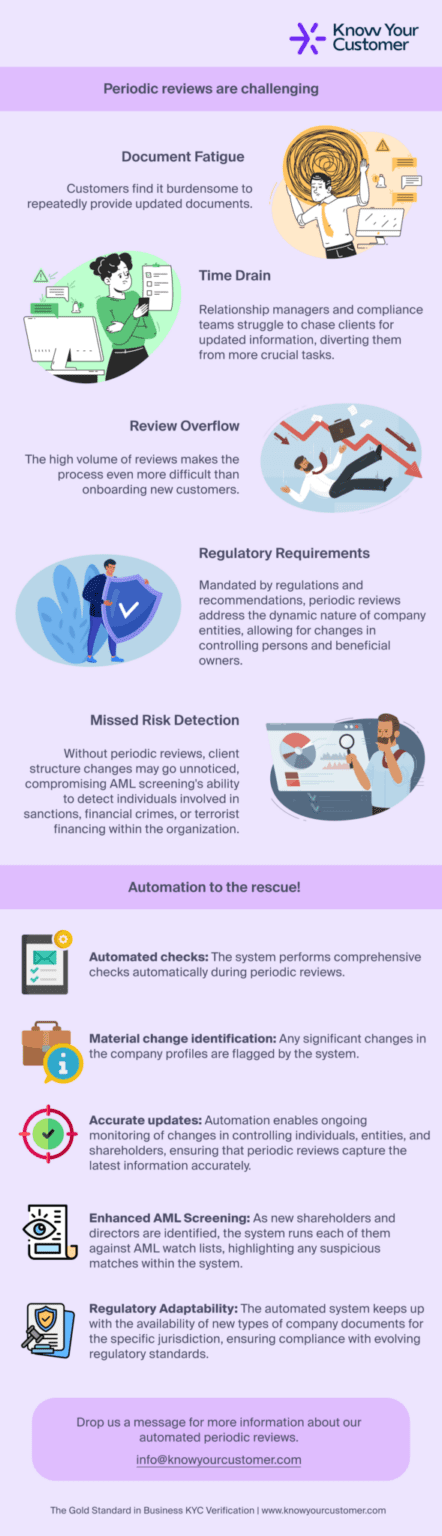 Know Your Customer

Periodic reviews are challenging

Document Fatigue

Customers find it burdensome to repeatedly provide updated documents.

Time Drain

Relationship managers and compliance teams struggle to chase clients for updated information, diverting them from more crucial tasks.

Review Overflow

The high volume of reviews makes the process even more difficult than onboarding new customers.

Regulatory Requirements

Mandated by regulations and recommendations, periodic reviews address the dynamic nature of company entities, allowing for changes in controlling persons and beneficial owners.

Missed Risk Detection

Without periodic reviews, client structure changes may go unnoticed, compromising AML screening's ability to detect individuals involved in sanctions, financial crimes, or terrorist financing within the organization.

Automation to the rescue!

Automated checks: The system performs comprehensive checks automatically during periodic reviews.

Material change identification: Any significant changes in the company profiles are flagged by the system.

Accurate updates: Automation enables ongoing monitoring of changes in controlling individuals, entities, and shareholders, ensuring that periodic reviews capture the latest information accurately.

Enhanced AML Screening: As new shareholders and directors are identified, the system runs each of them against AML watch lists, highlighting any suspicious matches within the system.

Regulatory Adaptability: The automated system keeps up with the availability of new types of company documents for the specific jurisdiction, ensuring compliance with evolving regulatory standards.

Drop us a message for more information about our automated periodic reviews.

info@knowyourcustomer.com

The Gold Standard in Business KYC Verification | www.knowyourcustomer.com